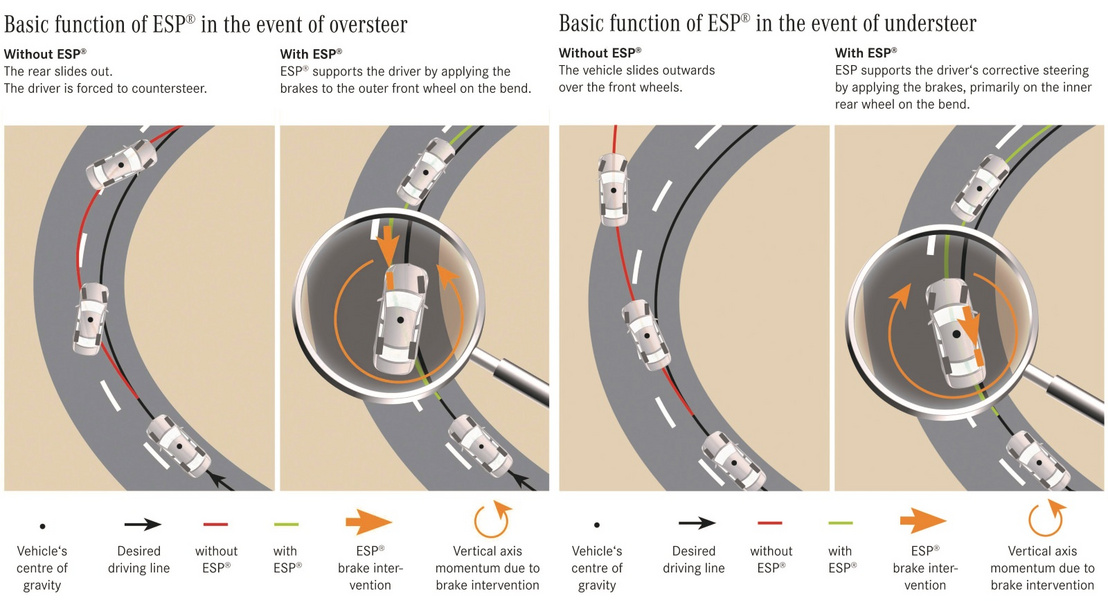 Basic function of ESP® in the event of oversteer

Without ESP®
The rear slides out.
The driver is forced to countersteer.

With ESP®
ESP® supports the driver by applying the brakes to the outer front wheel on the bend.

Vehicle's centre of gravity

Desired driving line

without ESP®

with ESP®

ESP® brake intervention

Vertical axis momentum due to brake intervention

Basic function of ESP® in the event of understeer

Without ESP®
The vehicle slides outwards over the front wheels.

With ESP®
ESP supports the driver's corrective steering by applying the brakes, primarily on the inner rear wheel on the bend.

Vehicle's centre of gravity

Desired driving line

without ESP®

with ESP®

ESP® brake intervention

Vertical axis momentum due to brake intervention