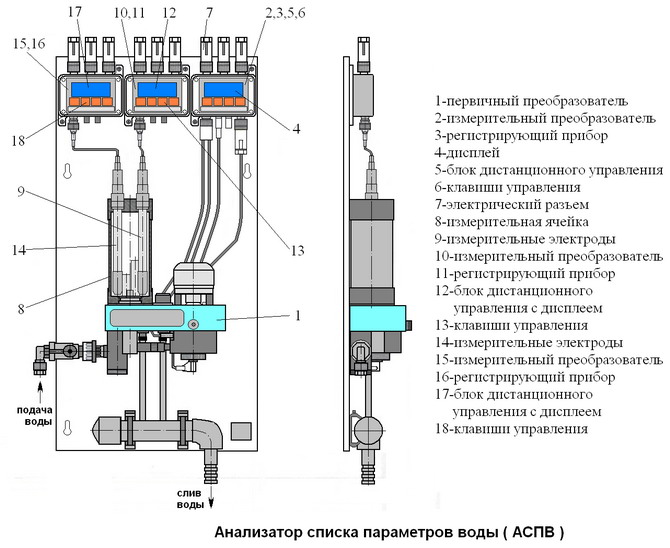 17
10,11
12
7
2,3,5,6
15,16
18
4
9
14
8
13
1
подача воды
слив воды

1-первичный преобразователь
2-измерительный преобразователь
3-регистрирующий прибор
4-дисплей
5-блок дистанционного управления
6-клавиши управления
7-электрический разъем
8-измерительная ячейка
9-измерительные электроды
10-измерительный преобразователь
11-регистрирующий прибор
12-блок дистанционного управления с дисплеем
13-клавиши управления
14-измерительные электроды
15-измерительный преобразователь
16-регистрирующий прибор
17-блок дистанционного управления с дисплеем
18-клавиши управления

Анализатор списка параметров воды ( АСПВ )