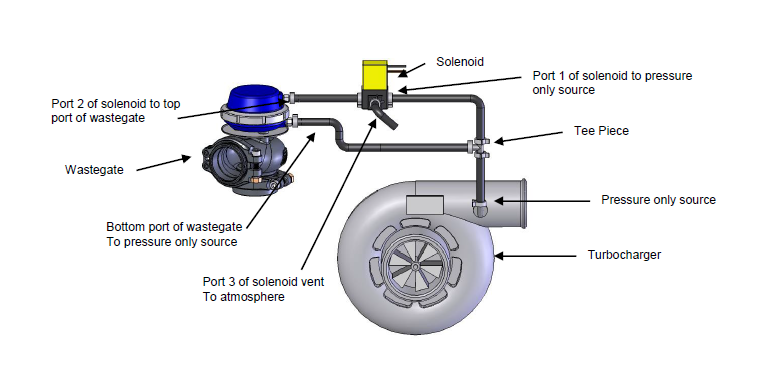 Solenoid

Port 1 of solenoid to pressure only source

Port 2 of solenoid to top port of wastegate

Tee Piece

Wastegate

Pressure only source

Bottom port of wastegate
To pressure only source

Turbocharger

Port 3 of solenoid vent
To atmosphere