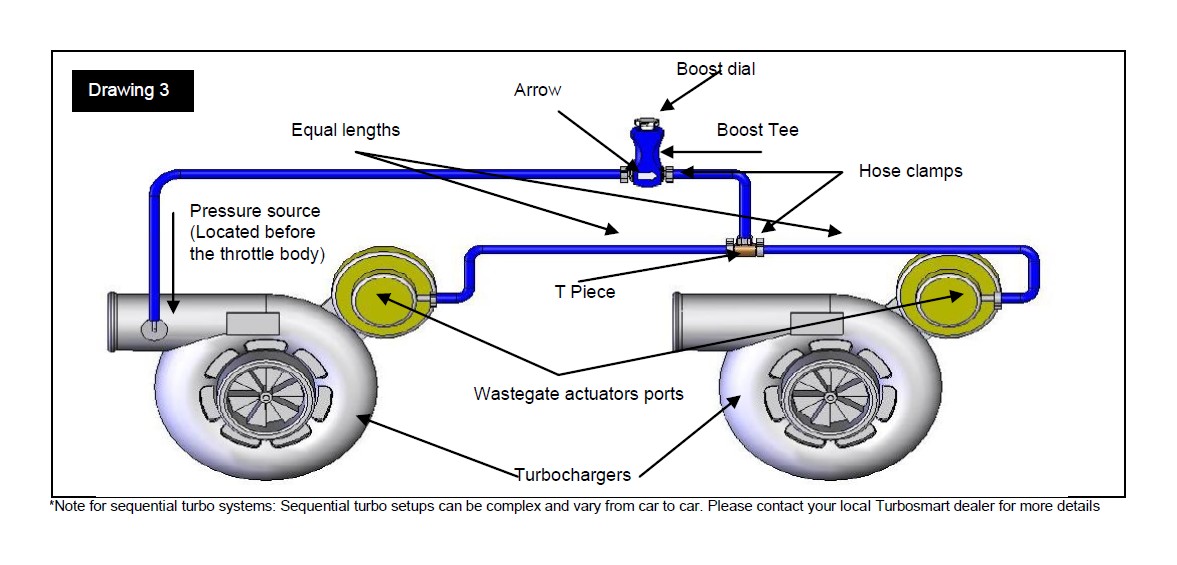 Drawing 3

Boost dial

Arrow

Boost Tee

Equal lengths

Hose clamps

Pressure source (Located before the throttle body)

T Piece

Wastegate actuators ports

Turbochargers

*Note for sequential turbo systems: Sequential turbo setups can be complex and vary from car to car. Please contact your local Turbosmart dealer for more details