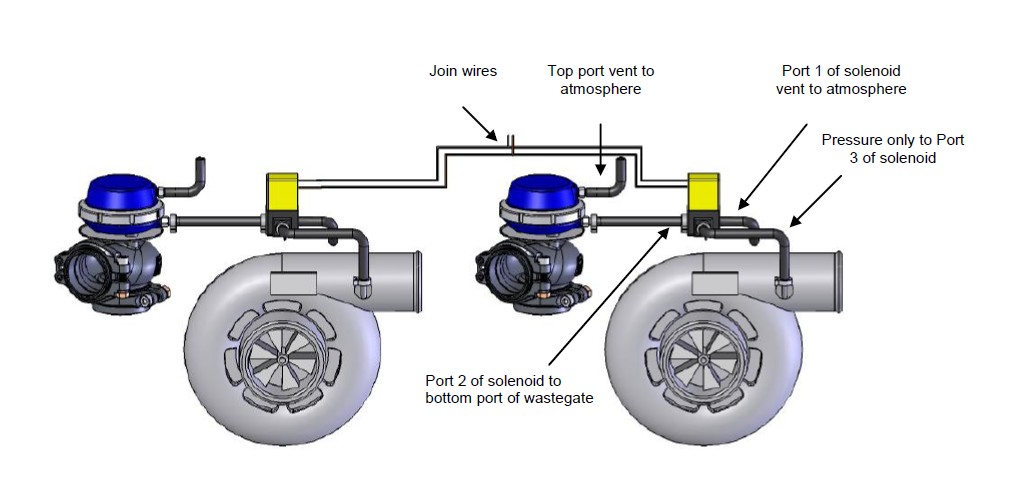 Join wires

Top port vent to atmosphere

Port 1 of solenoid vent to atmosphere

Pressure only to Port 3 of solenoid

Port 2 of solenoid to bottom port of wastegate