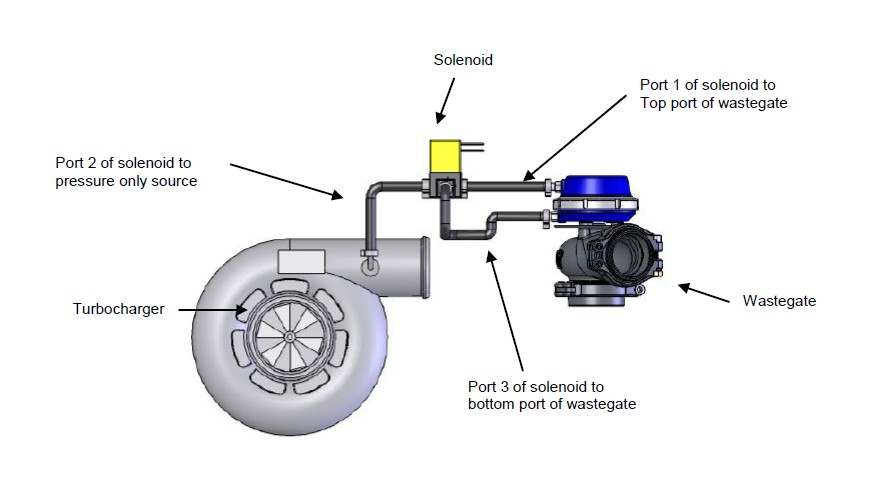 Solenoid

Port 1 of solenoid to Top port of wastegate

Port 2 of solenoid to pressure only source

Turbocharger

Wastegate

Port 3 of solenoid to bottom port of wastegate