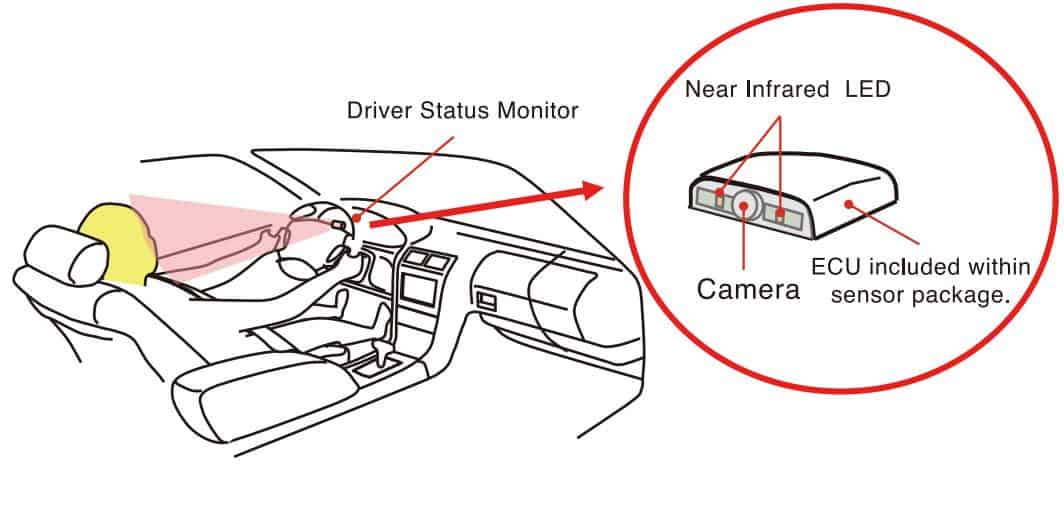 Driver Status Monitor

Near Infrared LED

Camera

ECU included within sensor package.