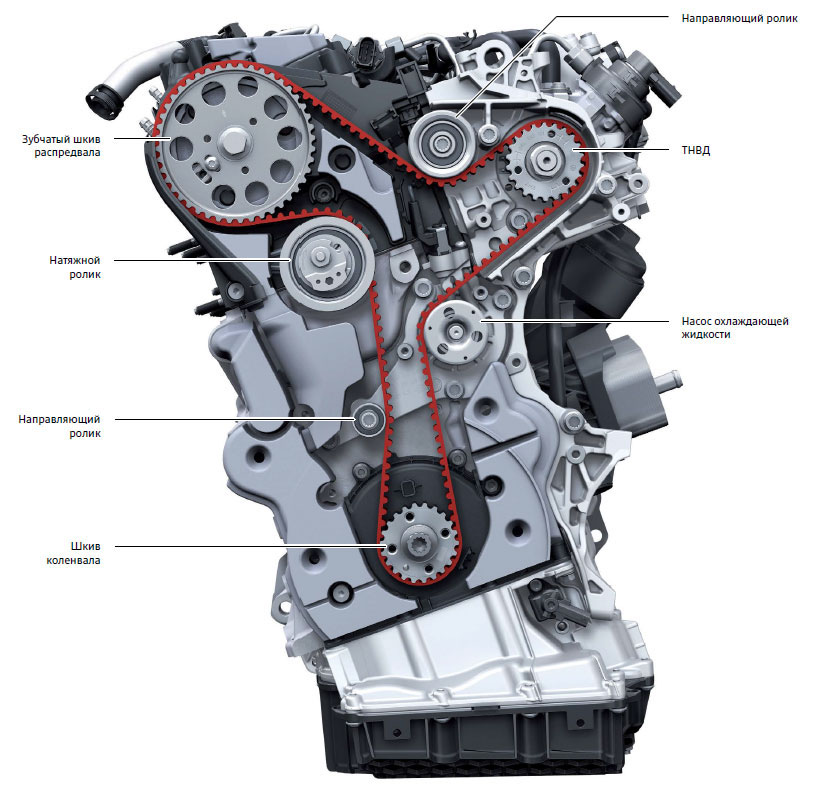 Направляющий ролик

Зубчатый шкив распредвала

ТНВД

Натяжной ролик

Насос охлаждающей жидкости

Направляющий ролик

Шкив коленвала