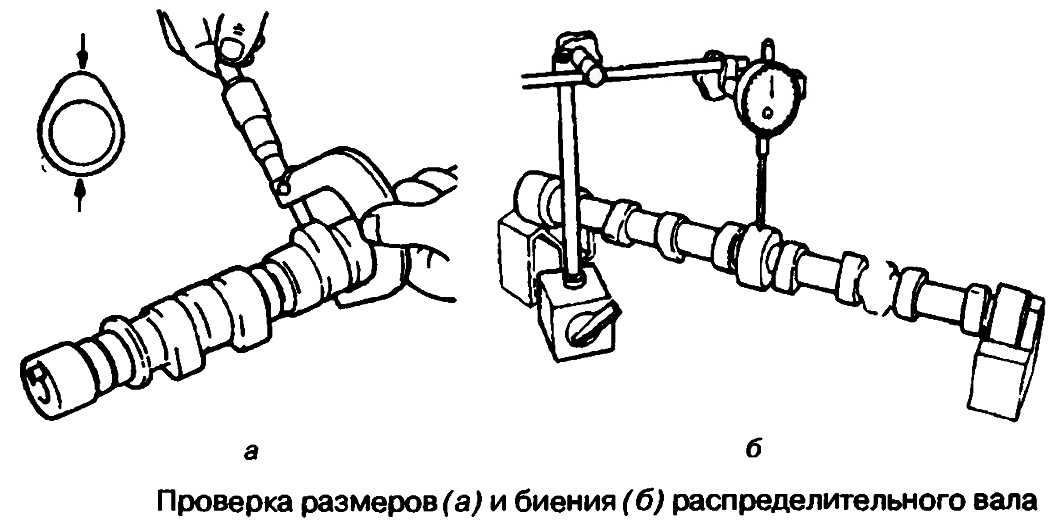 а

б

Проверка размеров (а) и биения (б) распределительного вала