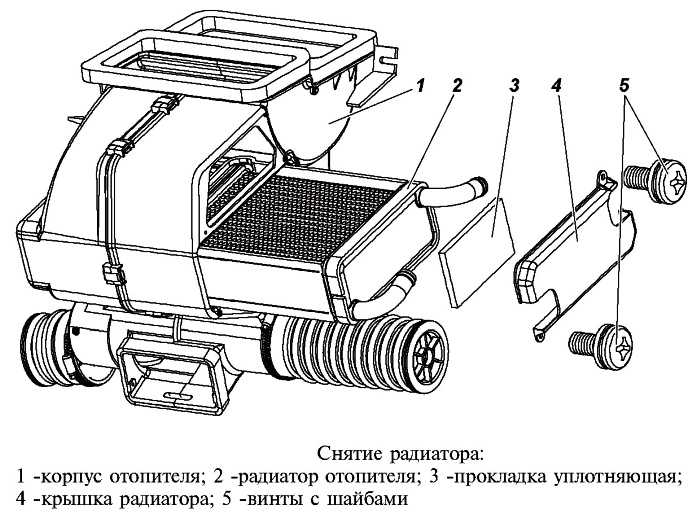 1
2
3
4
5

Снятие радиатора:
1 -корпус отопителя; 2 -радиатор отопителя; 3 -прокладка уплотняющая; 4 -крышка радиатора; 5 -винты с шайбами