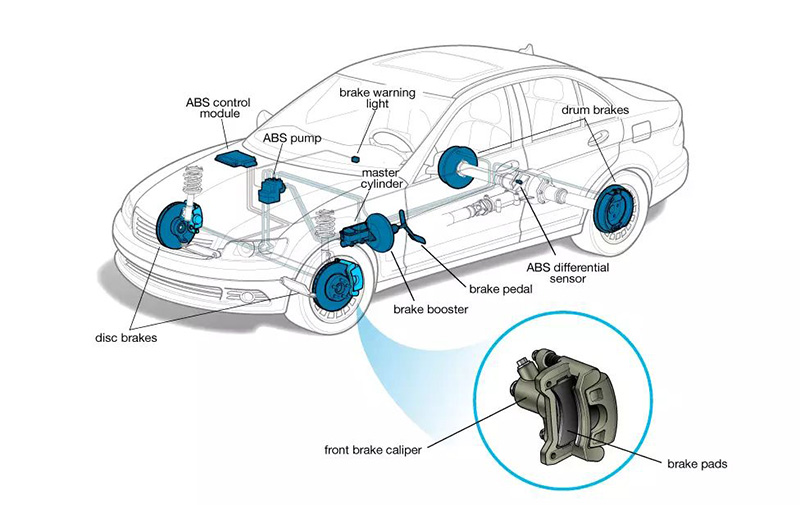 ABS control module

brake warning light

ABS pump

master cylinder

drum brakes

ABS differential sensor

brake pedal

brake booster

disc brakes

front brake caliper

brake pads