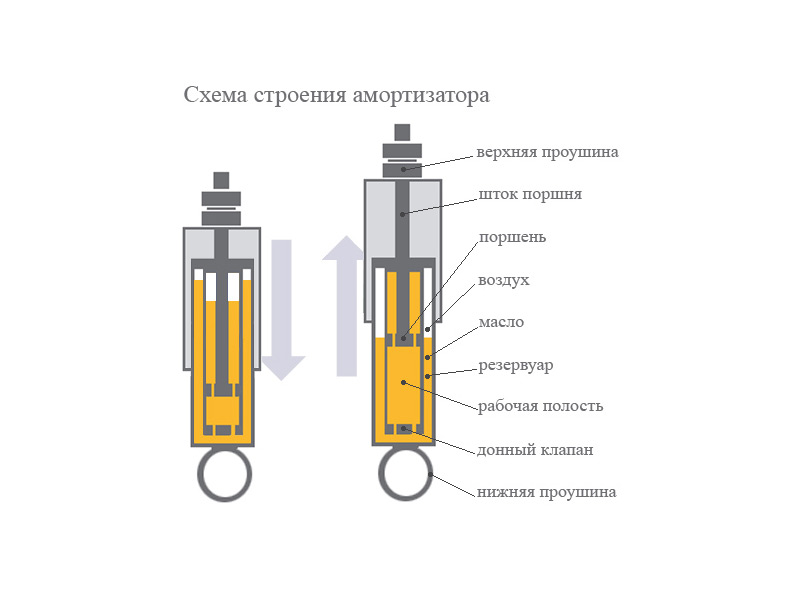 Схема строения амортизатора

верхняя проушина
шток поршня
поршень
воздух
масло
резервуар
рабочая полость
донный клапан
нижняя проушина