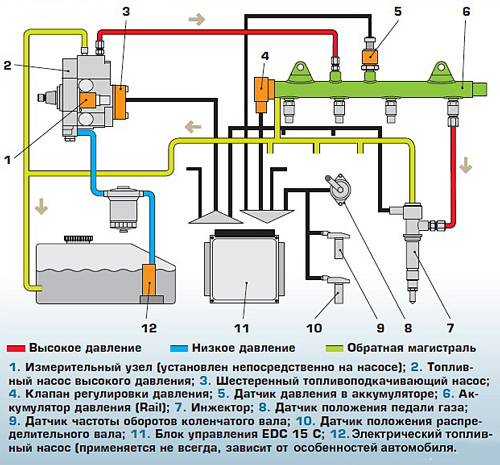 3
5
6
2
4
1
12
11
10
9
8
7

Высокое давление
Низкое давление
Обратная магистраль

1. Измерительный узел (установлен непосредственно на насосе); 2. Топливный насос высокого давления; 3. Шестеренный топливоподкачивающий насос; 4. Клапан регулировки давления; 5. Датчик давления в аккумуляторе; 6. Аккумулятор давления (Rail); 7. Инжектор; 8. Датчик положения педали газа; 9. Датчик частоты оборотов коленчатого вала; 10. Датчик положения распределительного вала; 11. Блок управления EDC 15 C; 12. Электрический топливный насос (применяется не всегда, зависит от особенностей автомобиля.