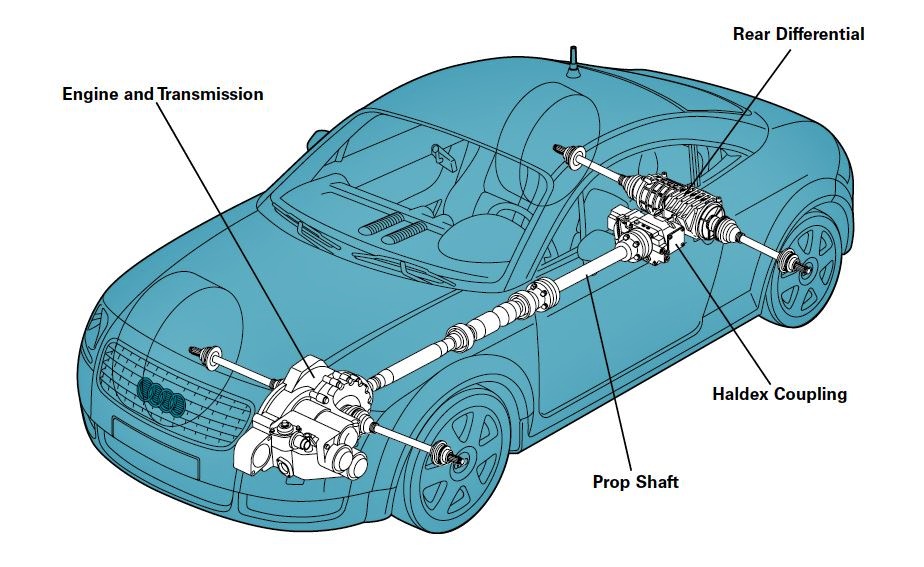 Rear Differential

Engine and Transmission

Haldex Coupling

Prop Shaft