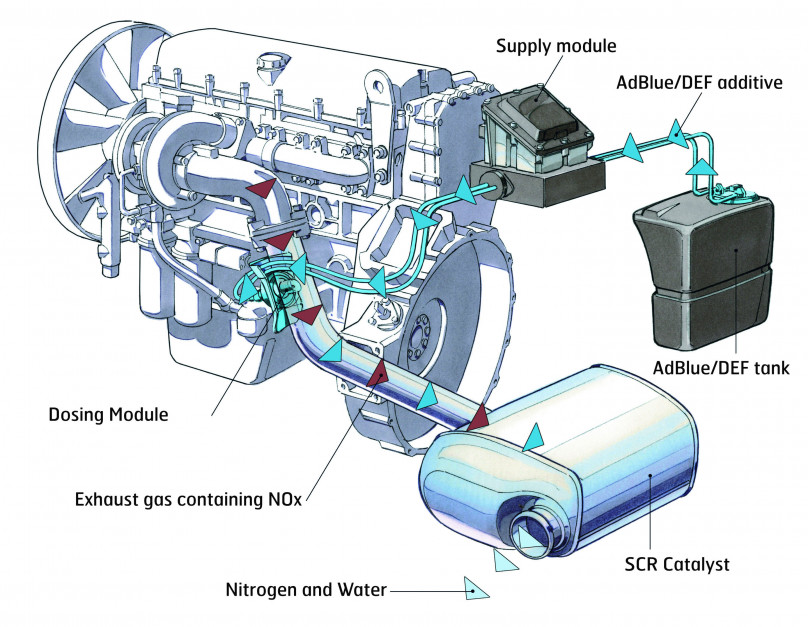 Supply module

AdBlue/DEF additive

AdBlue/DEF tank

Dosing Module

Exhaust gas containing NOx

SCR Catalyst

Nitrogen and Water