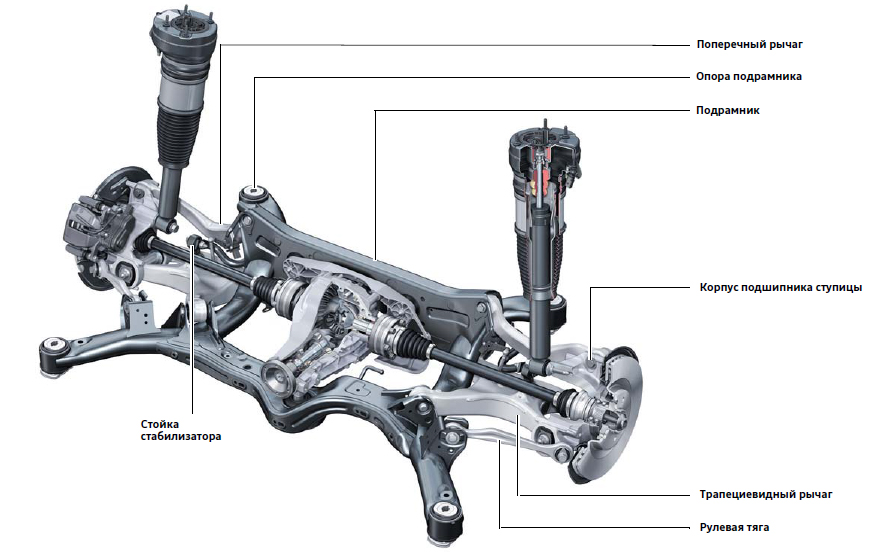 Поперечный рычаг
Опора подрамника
Подрамник
Корпус подшипника ступицы
Стойка стабилизатора
Трапециевидный рычаг
Рулевая тяга