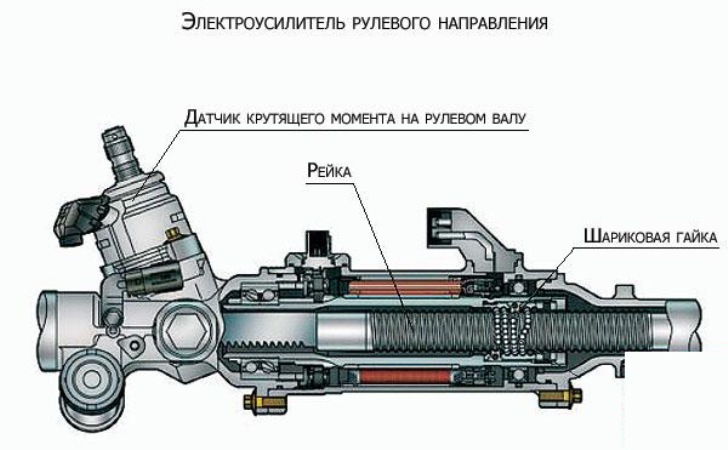 Электроусилитель рулевого направления

Датчик крутящего момента на рулевом валу

Рейка

Шариковая гайка