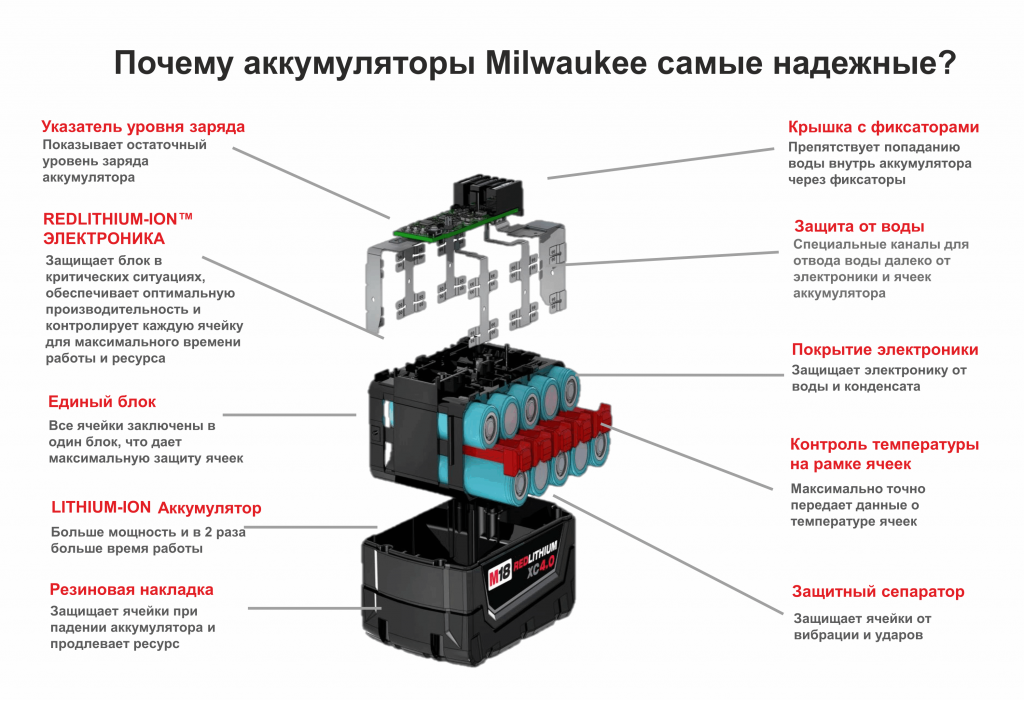 Почему аккумуляторы Milwaukee самые надежные?

Указатель уровня заряда
Показывает остаточный уровень заряда аккумулятора

REDLITHIUM-ION™ ЭЛЕКТРОНИКА
Защищает блок в критических ситуациях, обеспечивает оптимальную производительность и контролирует каждую ячейку для максимального времени работы и ресурса

Единый блок
Все ячейки заключены в один блок, что дает максимальную защиту ячеек

LITHIUM-ION Аккумулятор
Больше мощность и в 2 раза больше время работы

Резиновая накладка
Защищает ячейки при падении аккумулятора и продлевает ресурс

Крышка с фиксаторами
Препятствует попаданию воды внутрь аккумулятора через фиксаторы

Защита от воды
Специальные каналы для отвода воды далеко от электроники и ячеек аккумулятора

Покрытие электроники
Защищает электронику от воды и конденсата

Контроль температуры на рамке ячеек
Максимально точно передает данные о температуре ячеек

Защитный сепаратор
Защищает ячейки от вибрации и ударов

M18 REDLITHIUM XC4.0