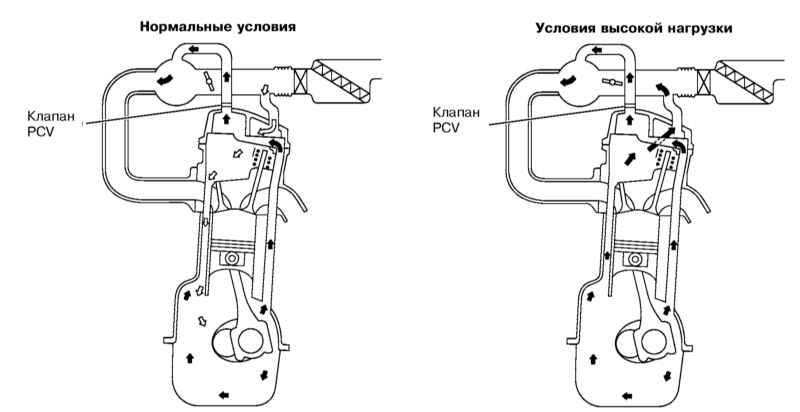 Нормальные условия

Клапан PCV

Условия высокой нагрузки

Клапан PCV