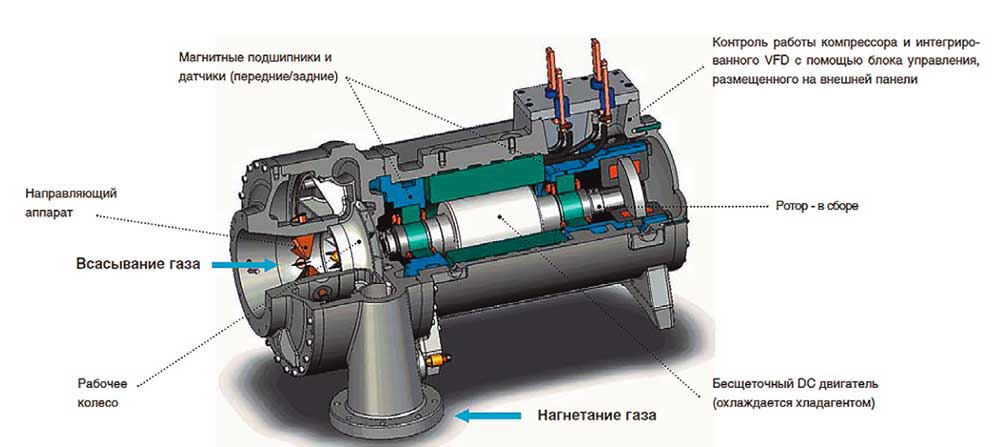 Магнитные подшипники и датчики (передние/задние)

Контроль работы компрессора и интегрированного VFD с помощью блока управления, размещенного на внешней панели

Направляющий аппарат

Ротор - в сборе

Всасывание газа

Рабочее колесо

Бесщеточный DC двигатель (охлаждается хладагентом)

Нагнетание газа