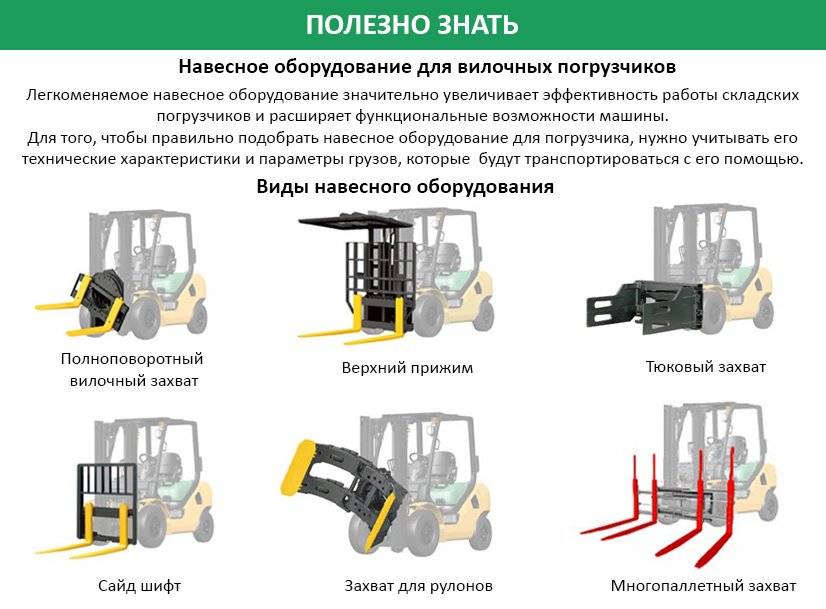 ПОЛЕЗНО ЗНАТЬ

Навесное оборудование для вилочных погрузчиков

Легкоменяемое навесное оборудование значительно увеличивает эффективность работы складских погрузчиков и расширяет функциональные возможности машины.
Для того, чтобы правильно подобрать навесное оборудование для погрузчика, нужно учитывать его технические характеристики и параметры грузов, которые будут транспортироваться с его помощью.

Виды навесного оборудования

Полноповоротный вилочный захват

Верхний прижим

Тюковый захват

Сайд шифт

Захват для рулонов

Многопаллетный захват