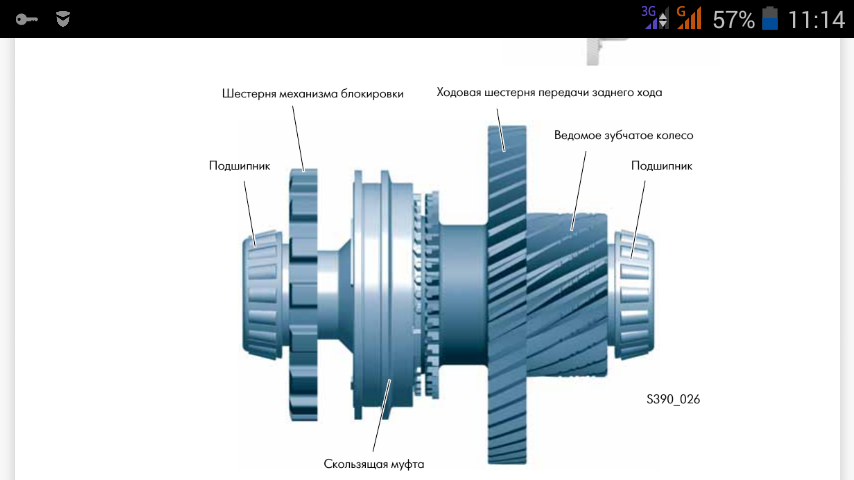 3G G 57% 11:14

Шестерня механизма блокировки

Ходовая шестерня передачи заднего хода

Ведомое зубчатое колесо

Подшипник

Подшипник

S390_026

Скользящая муфта