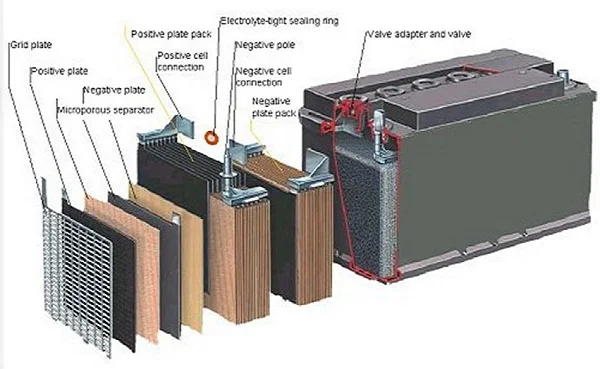 Grid plate

Positive plate

Negative plate

Microporous separator

Positive plate pack

Positive cell connection

Electrolyte-tight sealing ring

Negative pole

Negative cell connection

Negative plate pack

Valve adapter and valve