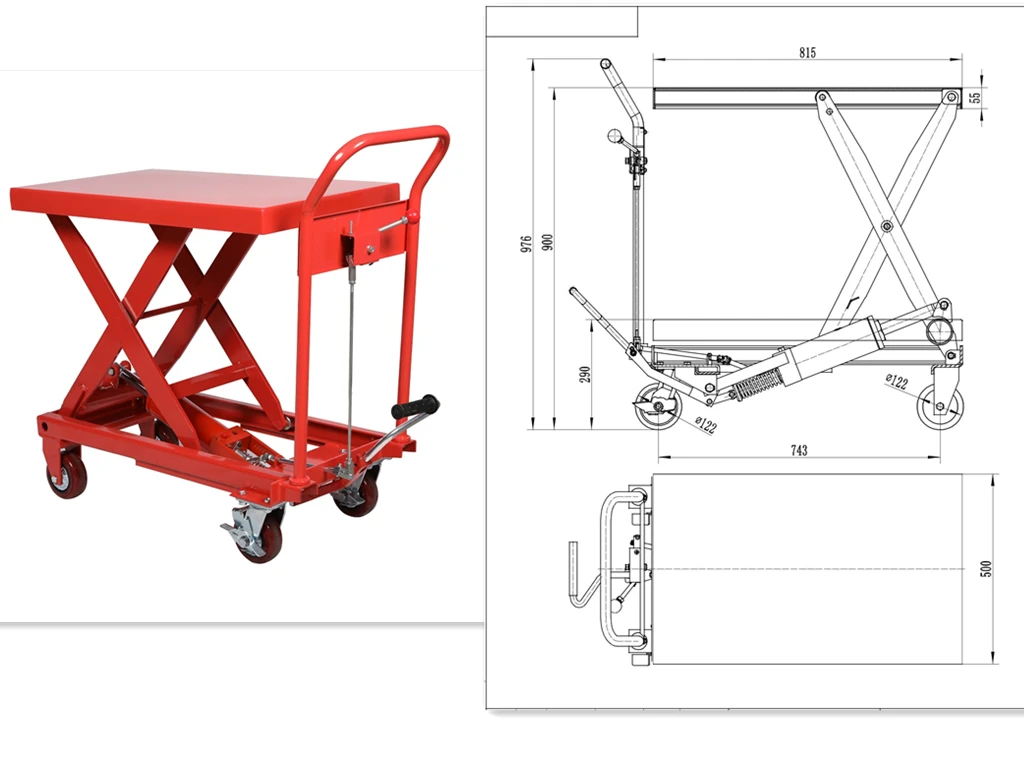 815
55
976
900
290
ø122
ø122
743
500