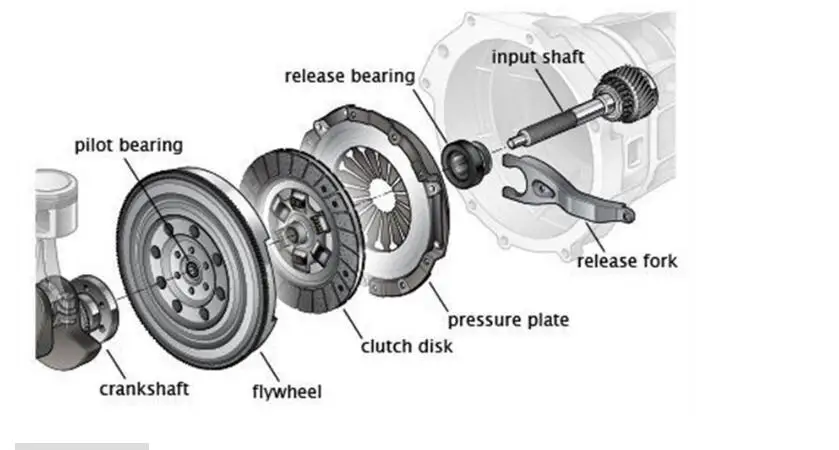 input shaft
release bearing
pilot bearing
release fork
pressure plate
clutch disk
crankshaft
flywheel