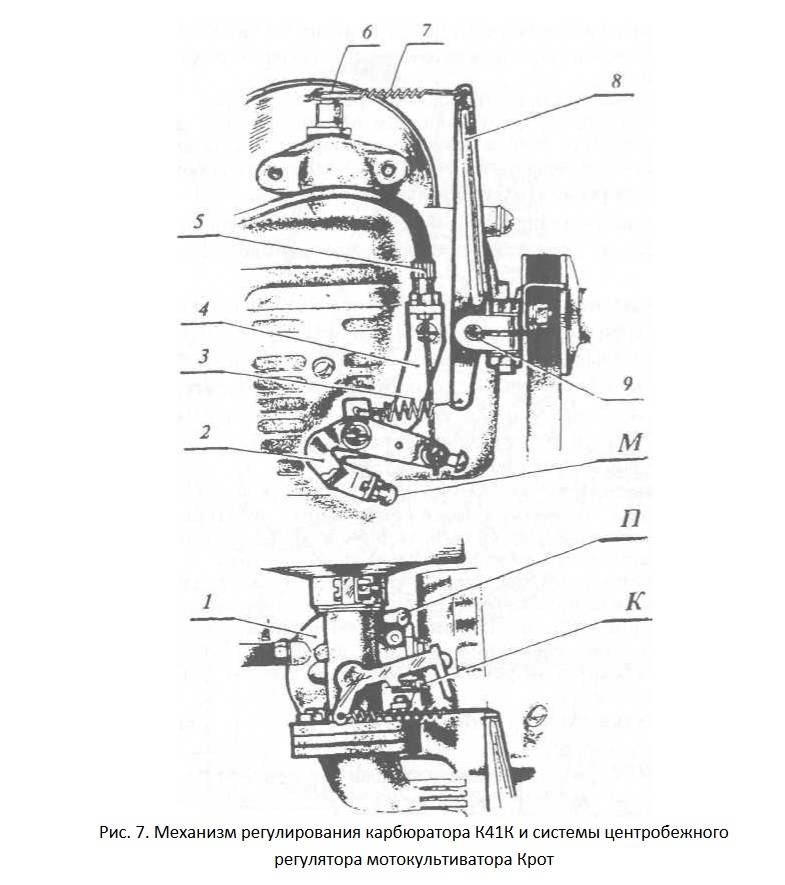 6
7
8
5
4
3
9
2
М
П
1
К

Рис. 7. Механизм регулирования карбюратора К41К и системы центробежного регулятора мотокультиватора Крот