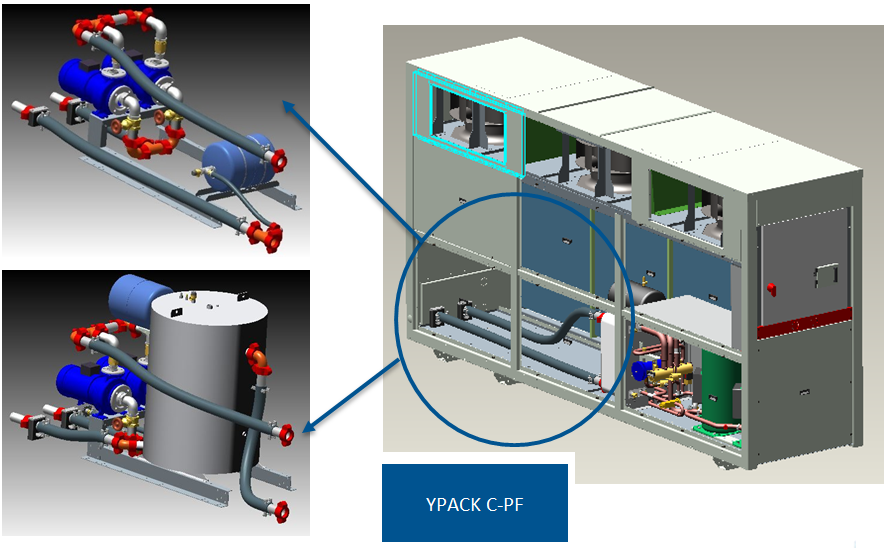 YPACK C-PF