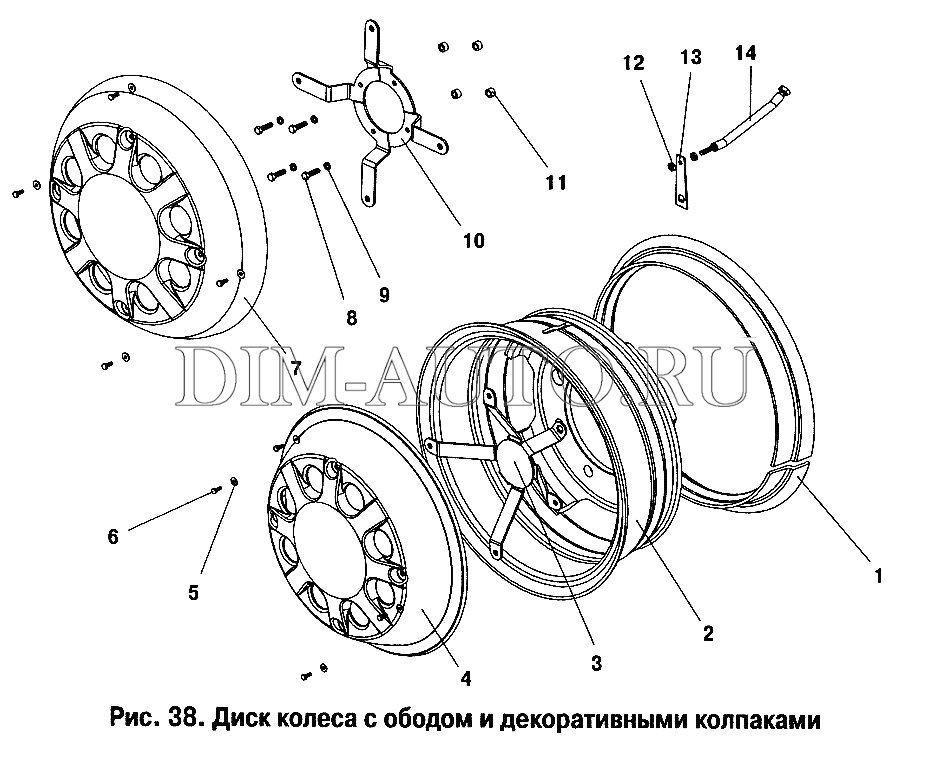 12
13
14
11
10
9
8
7
DIM-AUTO.RU
6
5
4
3
2
1

Рис. 38. Диск колеса с ободом и декоративными колпаками