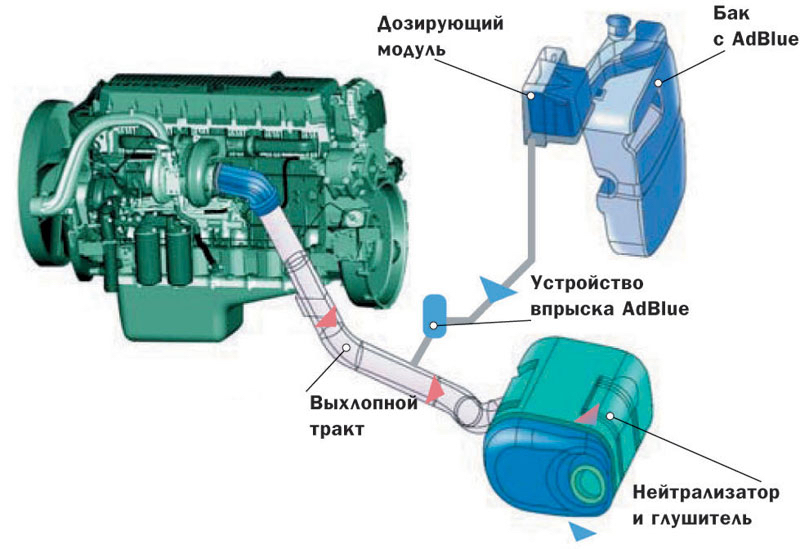 Дозирующий модуль

Бак с AdBlue

Устройство впрыска AdBlue

Выхлопной тракт

Нейтрализатор и глушитель