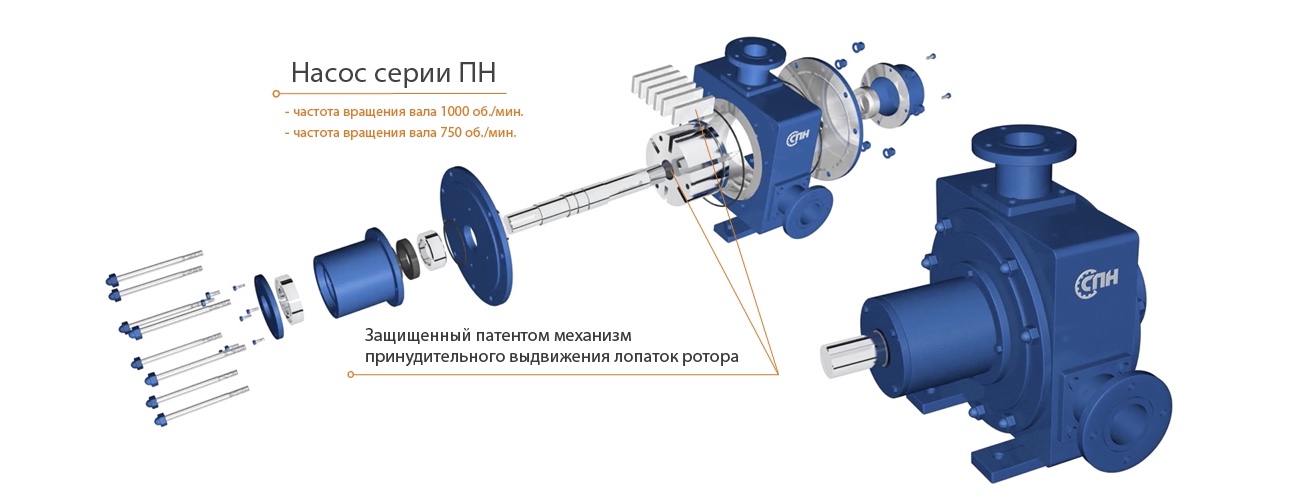 Насос серии ПН

- частота вращения вала 1000 об./мин.
- частота вращения вала 750 об./мин.

СПН

Защищенный патентом механизм принудительного выдвижения лопаток ротора

СПН