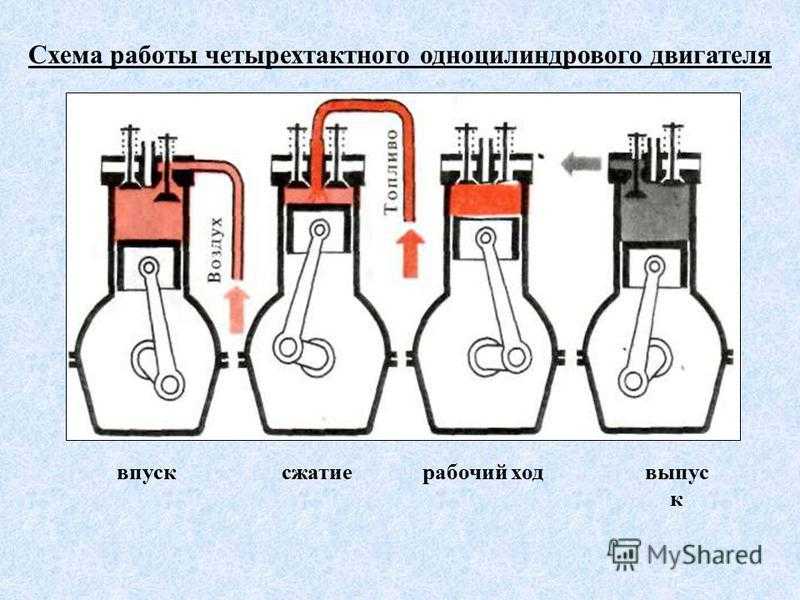 Схема работы четырехтактного одноцилиндрового двигателя

Воздух

Топливо

впуск

сжатие

рабочий ход

выпус
к

MyShared