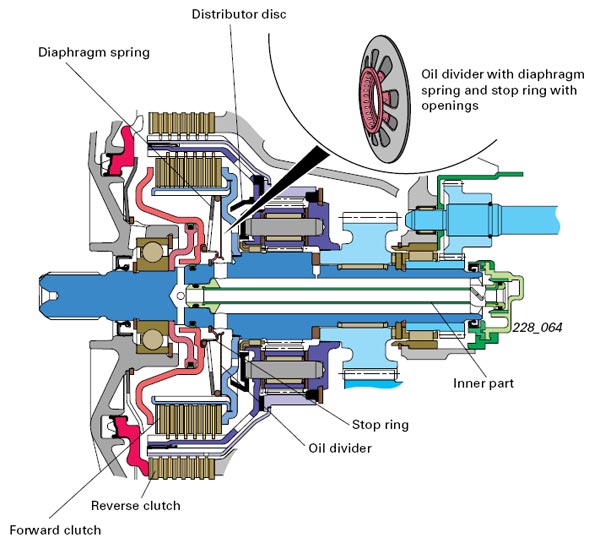 Distributor disc

Diaphragm spring

Oil divider with diaphragm spring and stop ring with openings

228_064

Inner part

Stop ring

Oil divider

Reverse clutch

Forward clutch