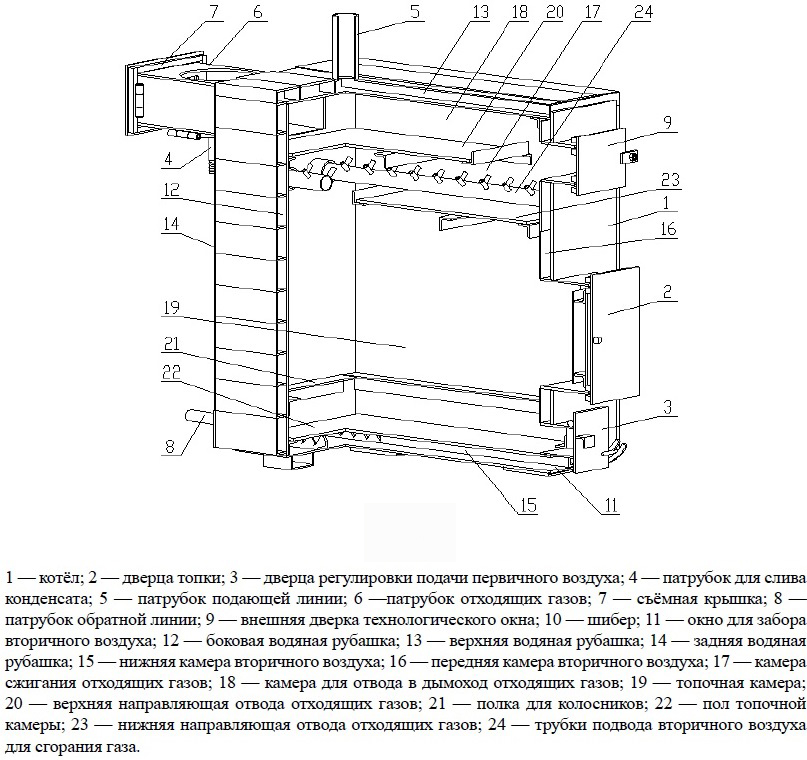 7
6
5
13
18
20
17
24
9
4
23
12
1
14
16
2
19
21
22
3
8
15
11

1 — котёл; 2 — дверца топки; 3 — дверца регулировки подачи первичного воздуха; 4 — патрубок для слива конденсата; 5 — патрубок подающей линии; 6 —патрубок отходящих газов; 7 — съёмная крышка; 8 — патрубок обратной линии; 9 — внешняя дверка технологического окна; 10 — шибер; 11 — окно для забора вторичного воздуха; 12 — боковая водяная рубашка; 13 — верхняя водяная рубашка; 14 — задняя водяная рубашка; 15 — нижняя камера вторичного воздуха; 16 — передняя камера вторичного воздуха; 17 — камера сжигания отходящих газов; 18 — камера для отвода в дымоход отходящих газов; 19 — топочная камера; 20 — верхняя направляющая отвода отходящих газов; 21 — полка для колосников; 22 — пол топочной камеры; 23 — нижняя направляющая отвода отходящих газов; 24 — трубки подвода вторичного воздуха для сгорания газа.