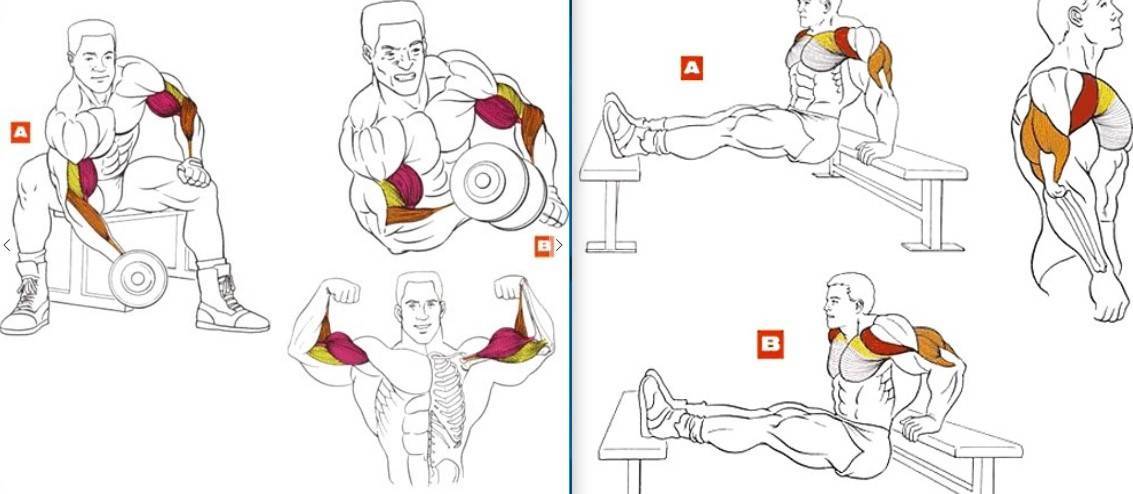 A
B
A
B