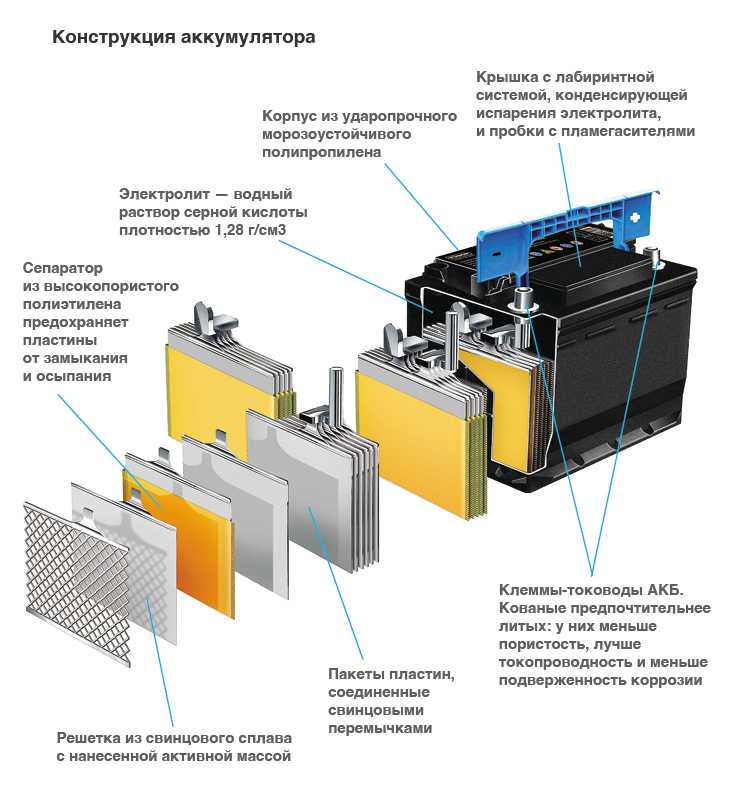 Конструкция аккумулятора

Крышка с лабиринтной системой, конденсирующей испарения электролита, и пробки с пламегасителями

Корпус из ударопрочного морозоустойчивого полипропилена

Электролит — водный раствор серной кислоты плотностью 1,28 г/см3

Сепаратор из высокопористого полиэтилена предохраняет пластины от замыкания и осыпания

Клеммы-тоководы АКБ. Кованые предпочтительнее литых: у них меньше пористость, лучше токопроводность и меньше подверженность коррозии

Пакеты пластин, соединенные свинцовыми перемычками

Решетка из свинцового сплава с нанесенной активной массой