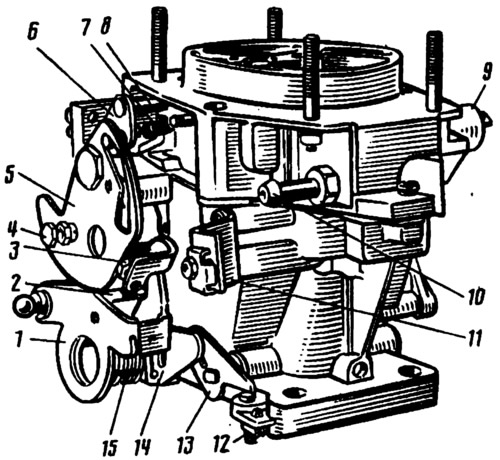 6
7
8
9
5
4
3
2
1
10
11
15
14
13
12