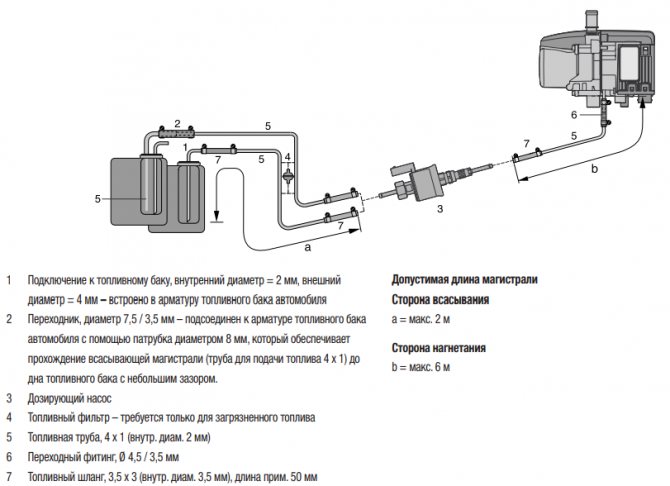 2
5
1
7
5
4
5
7
a
3
6
7
5
b

1 Подключение к топливному баку, внутренний диаметр = 2 мм, внешний диаметр = 4 мм – встроено в арматуру топливного бака автомобиля

2 Переходник, диаметр 7,5 / 3,5 мм – подсоединен к арматуре топливного бака автомобиля с помощью патрубка диаметром 8 мм, который обеспечивает прохождение всасывающей магистрали (труба для подачи топлива 4 x 1) до дна топливного бака с небольшим зазором.

3 Дозирующий насос

4 Топливный фильтр – требуется только для загрязненного топлива

5 Топливная труба, 4 x 1 (внутр. диам. 2 мм)

6 Переходный фитинг, Ø 4,5 / 3,5 мм

7 Топливный шланг, 3,5 x 3 (внутр. диам. 3,5 мм), длина прим. 50 мм

Допустимая длина магистрали

Сторона всасывания

a = макс. 2 м

Сторона нагнетания

b = макс. 6 м