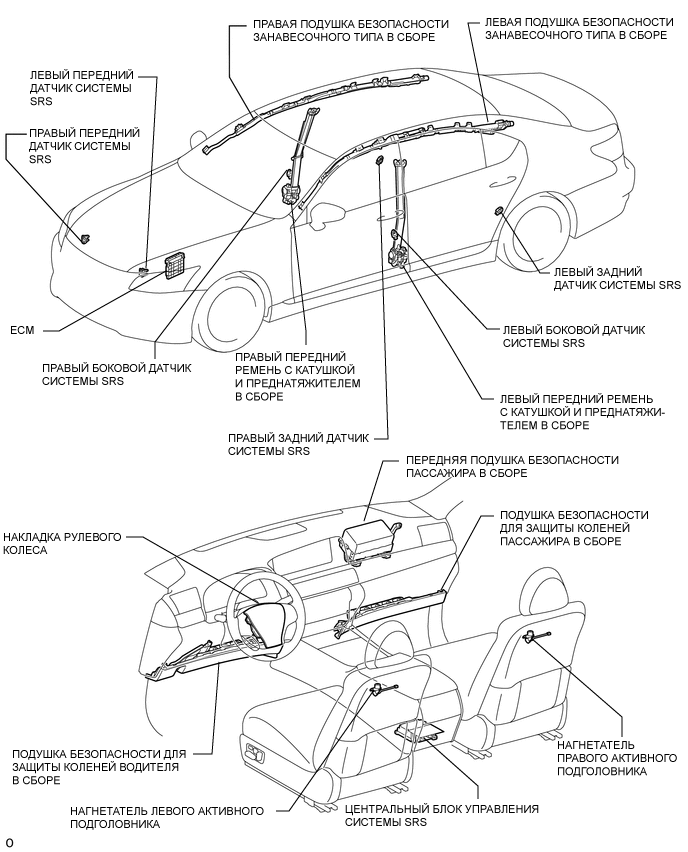 ПРАВАЯ ПОДУШКА БЕЗОПАСНОСТИ ЗАНАВЕСОЧНОГО ТИПА В СБОРЕ

ЛЕВАЯ ПОДУШКА БЕЗОПАСНОСТИ ЗАНАВЕСОЧНОГО ТИПА В СБОРЕ

ЛЕВЫЙ ПЕРЕДНИЙ ДАТЧИК СИСТЕМЫ SRS

ПРАВЫЙ ПЕРЕДНИЙ ДАТЧИК СИСТЕМЫ SRS

ЛЕВЫЙ ЗАДНИЙ ДАТЧИК СИСТЕМЫ SRS

ECM

ЛЕВЫЙ БОКОВОЙ ДАТЧИК СИСТЕМЫ SRS

ПРАВЫЙ БОКОВОЙ ДАТЧИК СИСТЕМЫ SRS

ПРАВЫЙ ПЕРЕДНИЙ РЕМЕНЬ С КАТУШКОЙ И ПРЕДНАТЯЖИТЕЛЕМ В СБОРЕ

ЛЕВЫЙ ПЕРЕДНИЙ РЕМЕНЬ С КАТУШКОЙ И ПРЕДНАТЯЖИТЕЛЕМ В СБОРЕ

ПРАВЫЙ ЗАДНИЙ ДАТЧИК СИСТЕМЫ SRS

ПЕРЕДНЯЯ ПОДУШКА БЕЗОПАСНОСТИ ПАССАЖИРА В СБОРЕ

НАКЛАДКА РУЛЕВОГО КОЛЕСА

ПОДУШКА БЕЗОПАСНОСТИ ДЛЯ ЗАЩИТЫ КОЛЕНЕЙ ПАССАЖИРА В СБОРЕ

ПОДУШКА БЕЗОПАСНОСТИ ДЛЯ ЗАЩИТЫ КОЛЕНЕЙ ВОДИТЕЛЯ В СБОРЕ

НАГНЕТАТЕЛЬ ПРАВОГО АКТИВНОГО ПОДГОЛОВНИКА

НАГНЕТАТЕЛЬ ЛЕВОГО АКТИВНОГО ПОДГОЛОВНИКА

ЦЕНТРАЛЬНЫЙ БЛОК УПРАВЛЕНИЯ СИСТЕМЫ SRS

O