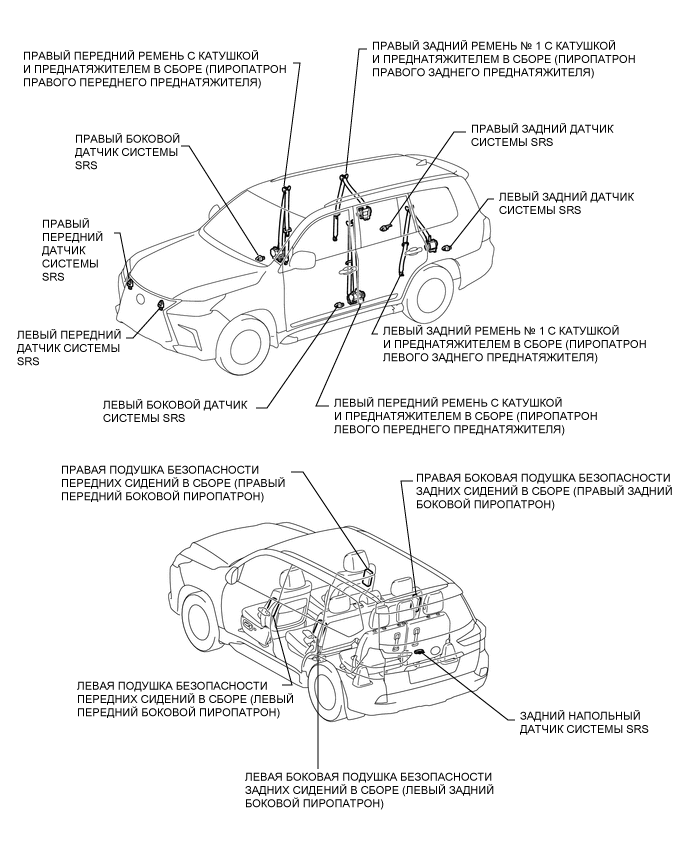 ПРАВЫЙ ПЕРЕДНИЙ РЕМЕНЬ С КАТУШКОЙ И ПРЕДНАТЯЖИТЕЛЕМ В СБОРЕ (ПИРОПАТРОН ПРАВОГО ПЕРЕДНЕГО ПРЕДНАТЯЖИТЕЛЯ)

ПРАВЫЙ ЗАДНИЙ РЕМЕНЬ № 1 С КАТУШКОЙ И ПРЕДНАТЯЖИТЕЛЕМ В СБОРЕ (ПИРОПАТРОН ПРАВОГО ЗАДНЕГО ПРЕДНАТЯЖИТЕЛЯ)

ПРАВЫЙ БОКОВОЙ ДАТЧИК СИСТЕМЫ SRS

ПРАВЫЙ ЗАДНИЙ ДАТЧИК СИСТЕМЫ SRS

ЛЕВЫЙ ЗАДНИЙ ДАТЧИК СИСТЕМЫ SRS

ПРАВЫЙ ПЕРЕДНИЙ ДАТЧИК СИСТЕМЫ SRS

ЛЕВЫЙ ПЕРЕДНИЙ ДАТЧИК СИСТЕМЫ SRS

ЛЕВЫЙ ЗАДНИЙ РЕМЕНЬ № 1 С КАТУШКОЙ И ПРЕДНАТЯЖИТЕЛЕМ В СБОРЕ (ПИРОПАТРОН ЛЕВОГО ЗАДНЕГО ПРЕДНАТЯЖИТЕЛЯ)

ЛЕВЫЙ БОКОВОЙ ДАТЧИК СИСТЕМЫ SRS

ЛЕВЫЙ ПЕРЕДНИЙ РЕМЕНЬ С КАТУШКОЙ И ПРЕДНАТЯЖИТЕЛЕМ В СБОРЕ (ПИРОПАТРОН ЛЕВОГО ПЕРЕДНЕГО ПРЕДНАТЯЖИТЕЛЯ)

ПРАВАЯ ПОДУШКА БЕЗОПАСНОСТИ ПЕРЕДНИХ СИДЕНИЙ В СБОРЕ (ПРАВЫЙ ПЕРЕДНИЙ БОКОВОЙ ПИРОПАТРОН)

ПРАВАЯ БОКОВАЯ ПОДУШКА БЕЗОПАСНОСТИ ЗАДНИХ СИДЕНИЙ В СБОРЕ (ПРАВЫЙ ЗАДНИЙ БОКОВОЙ ПИРОПАТРОН)

ЛЕВАЯ ПОДУШКА БЕЗОПАСНОСТИ ПЕРЕДНИХ СИДЕНИЙ В СБОРЕ (ЛЕВЫЙ ПЕРЕДНИЙ БОКОВОЙ ПИРОПАТРОН)

ЗАДНИЙ НАПОЛЬНЫЙ ДАТЧИК СИСТЕМЫ SRS

ЛЕВАЯ БОКОВАЯ ПОДУШКА БЕЗОПАСНОСТИ ЗАДНИХ СИДЕНИЙ В СБОРЕ (ЛЕВЫЙ ЗАДНИЙ БОКОВОЙ ПИРОПАТРОН)