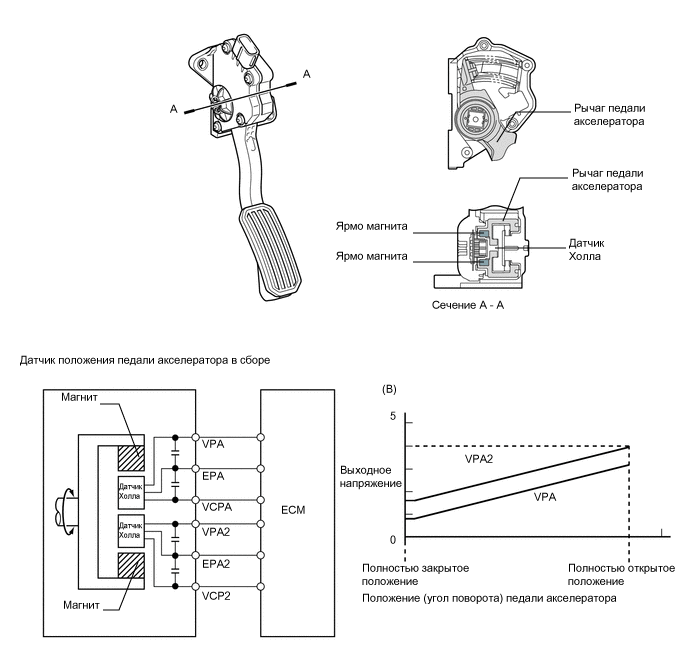 A

A

Рычаг педали акселератора

Рычаг педали акселератора

Ярмо магнита

Ярмо магнита

Датчик Холла

Сечение A - A

Датчик положения педали акселератора в сборе

Магнит

Датчик Холла

Датчик Холла

Магнит

VPA

EPA

VCPA

VPA2

EPA2

VCP2

ECM

(B)

5

Выходное напряжение

0

VPA2

VPA

Полностью закрытое положение

Полностью открытое положение

Положение (угол поворота) педали акселератора