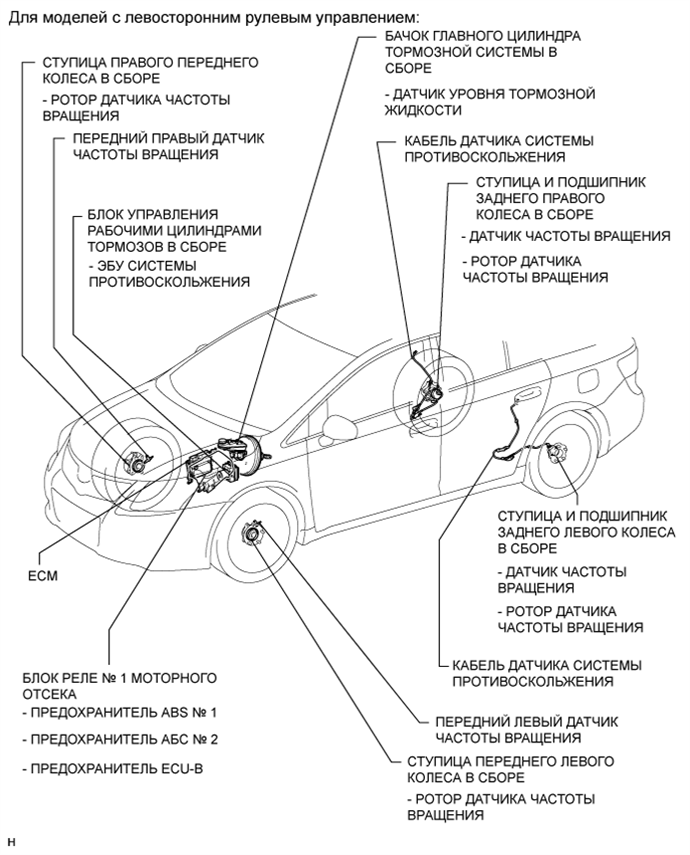 Для моделей с левосторонним рулевым управлением:

СТУПИЦА ПРАВОГО ПЕРЕДНЕГО КОЛЕСА В СБОРЕ
- РОТОР ДАТЧИКА ЧАСТОТЫ ВРАЩЕНИЯ

ПЕРЕДНИЙ ПРАВЫЙ ДАТЧИК ЧАСТОТЫ ВРАЩЕНИЯ

БЛОК УПРАВЛЕНИЯ РАБОЧИМИ ЦИЛИНДРАМИ ТОРМОЗОВ В СБОРЕ
- ЭБУ СИСТЕМЫ ПРОТИВОСКОЛЬЖЕНИЯ

БАЧОК ГЛАВНОГО ЦИЛИНДРА ТОРМОЗНОЙ СИСТЕМЫ В СБОРЕ
- ДАТЧИК УРОВНЯ ТОРМОЗНОЙ ЖИДКОСТИ

КАБЕЛЬ ДАТЧИКА СИСТЕМЫ ПРОТИВОСКОЛЬЖЕНИЯ

СТУПИЦА И ПОДШИПНИК ЗАДНЕГО ПРАВОГО КОЛЕСА В СБОРЕ
- ДАТЧИК ЧАСТОТЫ ВРАЩЕНИЯ
- РОТОР ДАТЧИКА ЧАСТОТЫ ВРАЩЕНИЯ

ECM

СТУПИЦА И ПОДШИПНИК ЗАДНЕГО ЛЕВОГО КОЛЕСА В СБОРЕ
- ДАТЧИК ЧАСТОТЫ ВРАЩЕНИЯ
- РОТОР ДАТЧИКА ЧАСТОТЫ ВРАЩЕНИЯ

КАБЕЛЬ ДАТЧИКА СИСТЕМЫ ПРОТИВОСКОЛЬЖЕНИЯ

БЛОК РЕЛЕ № 1 МОТОРНОГО ОТСЕКА
- ПРЕДОХРАНИТЕЛЬ ABS № 1
- ПРЕДОХРАНИТЕЛЬ АБС № 2
- ПРЕДОХРАНИТЕЛЬ ECU-B

ПЕРЕДНИЙ ЛЕВЫЙ ДАТЧИК ЧАСТОТЫ ВРАЩЕНИЯ

СТУПИЦА ПЕРЕДНЕГО ЛЕВОГО КОЛЕСА В СБОРЕ
- РОТОР ДАТЧИКА ЧАСТОТЫ ВРАЩЕНИЯ

H