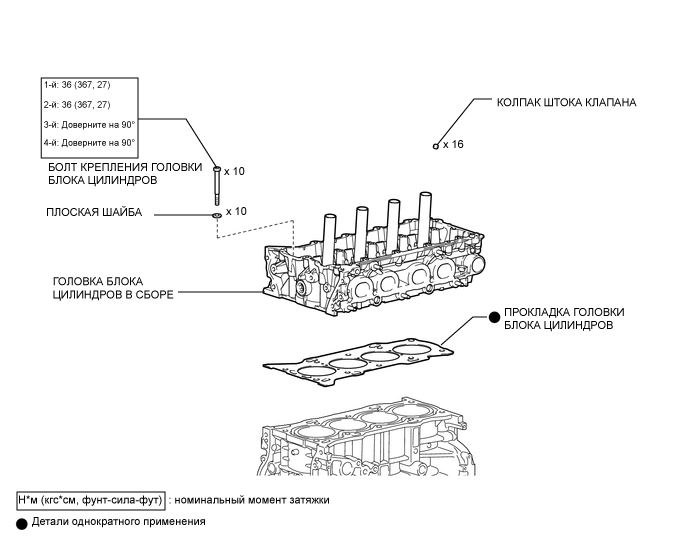 1-й: 36 (367, 27)

2-й: 36 (367, 27)

3-й: Доверните на 90°

4-й: Доверните на 90°

БОЛТ КРЕПЛЕНИЯ ГОЛОВКИ БЛОКА ЦИЛИНДРОВ

x 10

ПЛОСКАЯ ШАЙБА

x 10

КОЛПАК ШТОКА КЛАПАНА

x 16

ГОЛОВКА БЛОКА ЦИЛИНДРОВ В СБОРЕ

ПРОКЛАДКА ГОЛОВКИ БЛОКА ЦИЛИНДРОВ

Н*м (кгс*см, фунт-сила-фут) : номинальный момент затяжки

Детали однократного применения