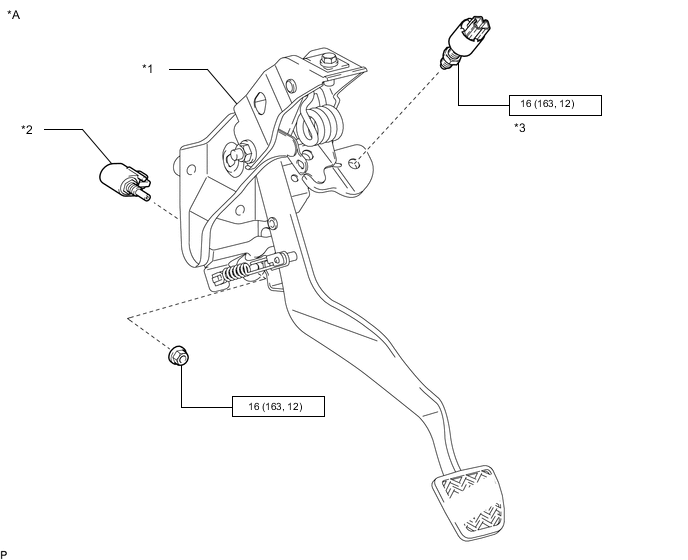 *A

*1

*2

16 (163, 12)

*3

16 (163, 12)

P