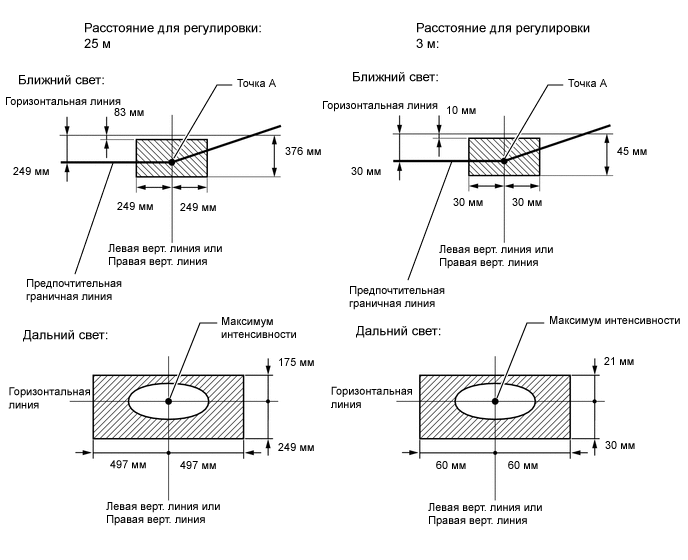 Расстояние для регулировки:
25 м

Ближний свет:

Точка А

Горизонтальная линия

83 мм

376 мм

249 мм

249 мм

249 мм

Левая верт. линия или
Правая верт. линия

Предпочтительная
граничная линия

Дальний свет:

Максимум
интенсивности

175 мм

Горизонтальная
линия

249 мм

497 мм

497 мм

Левая верт. линия или
Правая верт. линия

Расстояние для регулировки
3 м:

Ближний свет:

Точка А

Горизонтальная линия

10 мм

45 мм

30 мм

30 мм

30 мм

Левая верт. линия или
Правая верт. линия

Предпочтительная
граничная линия

Дальний свет:

Максимум интенсивности

21 мм

Горизонтальная
линия

30 мм

60 мм

60 мм

Левая верт. линия или
Правая верт. линия