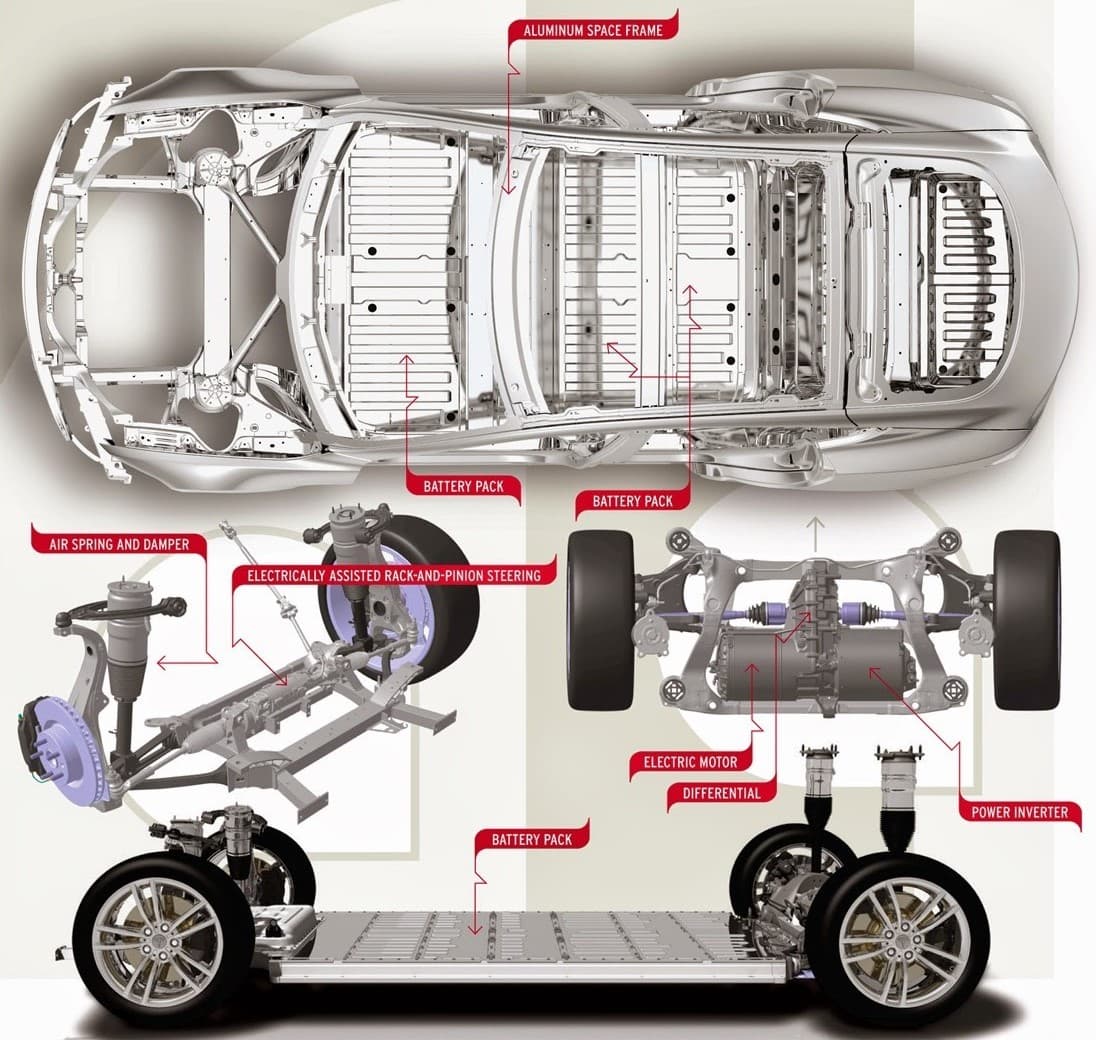 ALUMINUM SPACE FRAME

BATTERY PACK

BATTERY PACK

AIR SPRING AND DAMPER

ELECTRICALLY ASSISTED RACK-AND-PINION STEERING

ELECTRIC MOTOR

DIFFERENTIAL

POWER INVERTER

BATTERY PACK