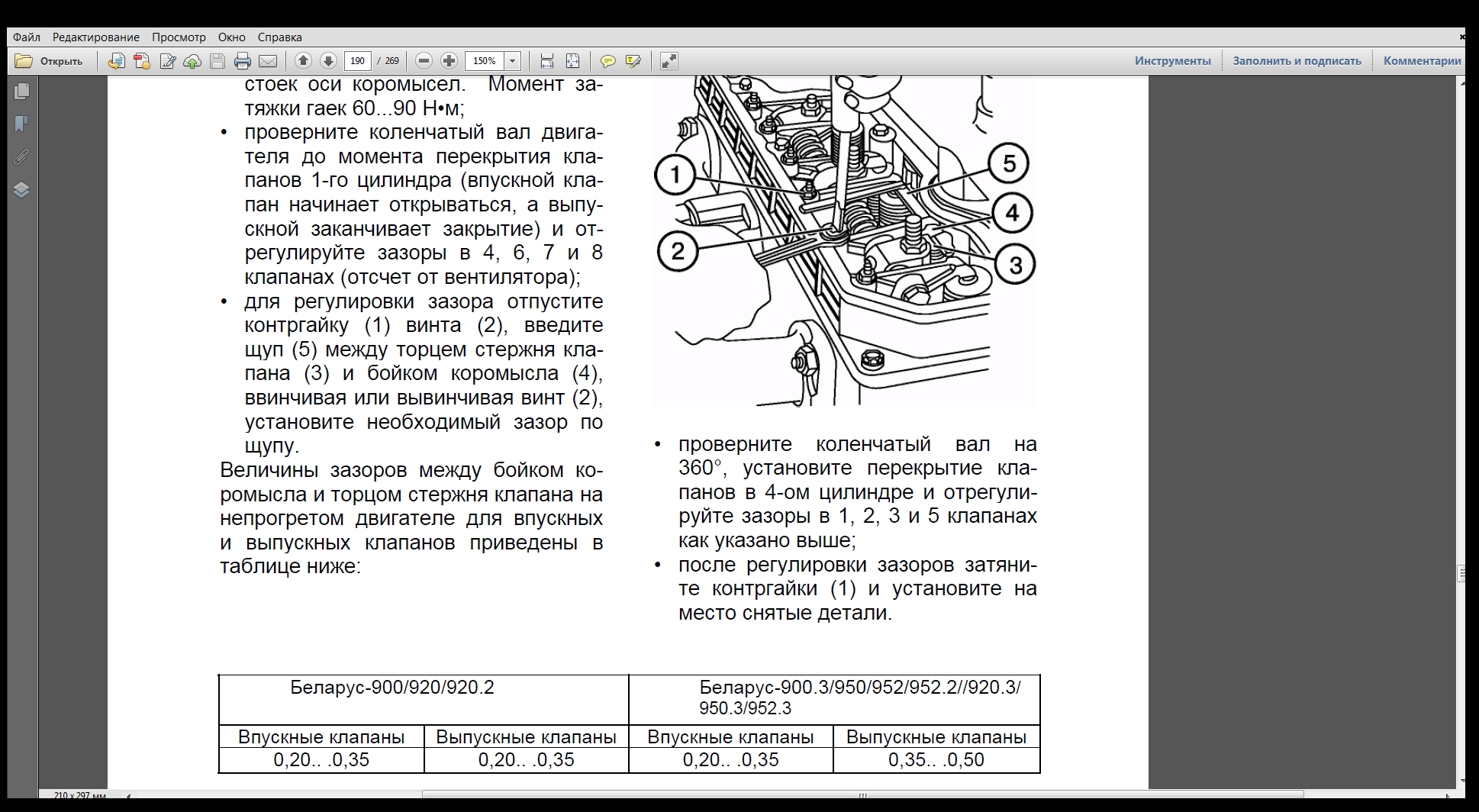 Файл Редактирование Просмотр Окно Справка

Открыть 190 / 269 150% Инструменты Заполнить и подписать Комментарии

стоек оси коромысел. Момент затяжки гаек 60...90 Н•м;

• проверните коленчатый вал двигателя до момента перекрытия клапанов 1-го цилиндра (впускной клапан начинает открываться, а выпускной заканчивает закрытие) и отрегулируйте зазоры в 4, 6, 7 и 8 клапанах (отсчет от вентилятора);

• для регулировки зазора отпустите контргайку (1) винта (2), введите щуп (5) между торцем стержня клапана (3) и бойком коромысла (4), ввинчивая или вывинчивая винт (2), установите необходимый зазор по щупу.

Величины зазоров между бойком коромысла и торцом стержня клапана на непрогретом двигателе для впускных и выпускных клапанов приведены в таблице ниже:

1
2
5
4
3

• проверните коленчатый вал на 360°, установите перекрытие клапанов в 4-ом цилиндре и отрегулируйте зазоры в 1, 2, 3 и 5 клапанах как указано выше;

• после регулировки зазоров затяните контргайки (1) и установите на место снятые детали.

| Беларус-900/920/920.2 | | Беларус-900.3/950/952/952.2//920.3/ 950.3/952.3 | |
|---|---|---|---|
| Впускные клапаны | Выпускные клапаны | Впускные клапаны | Выпускные клапаны |
| 0,20.. .0,35 | 0,20.. .0,35 | 0,20.. .0,35 | 0,35.. .0,50 |

210 x 297 мм