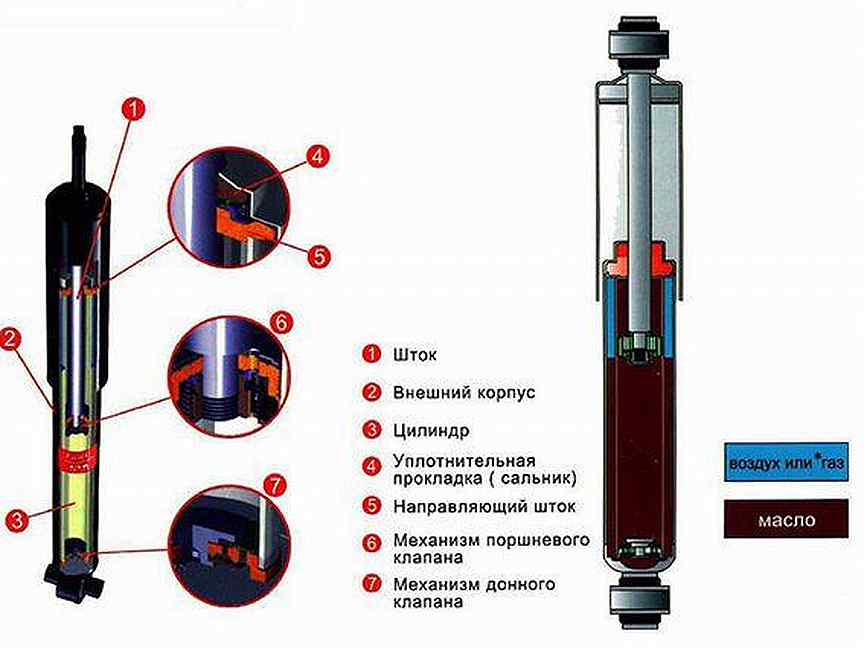 1
4
5
2
6
3
7

1 Шток
2 Внешний корпус
3 Цилиндр
4 Уплотнительная прокладка ( сальник)
5 Направляющий шток
6 Механизм поршневого клапана
7 Механизм донного клапана

воздух или *газ
масло