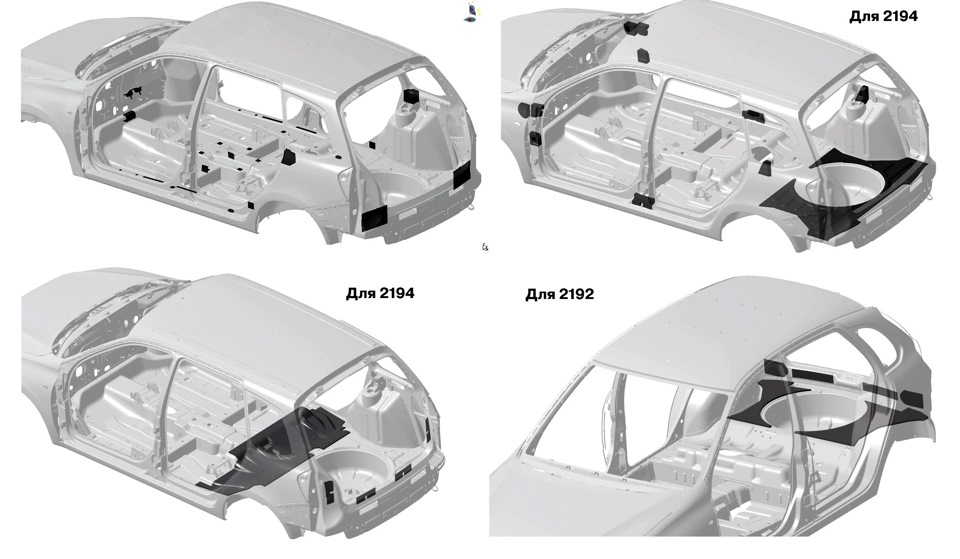 Для 2194

Для 2194

Для 2192