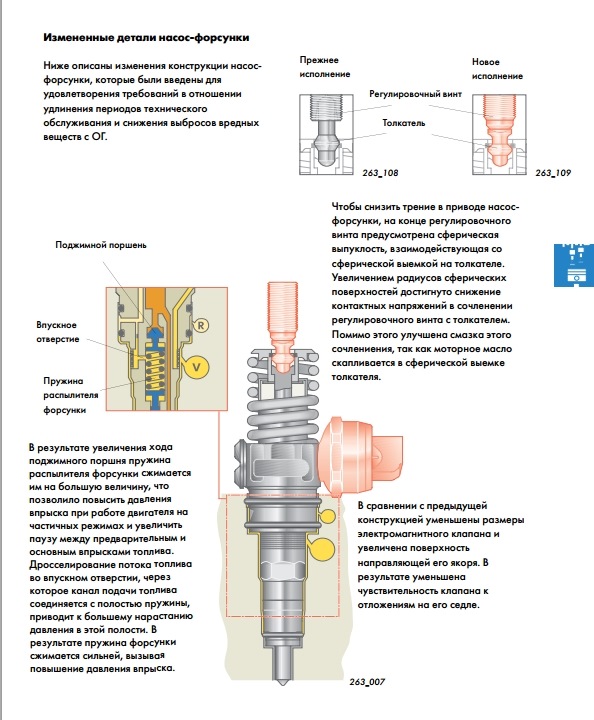 Измененные детали насос-форсунки

Ниже описаны изменения конструкции насос-форсунки, которые были введены для удовлетворения требований в отношении удлинения периодов технического обслуживания и снижения выбросов вредных веществ с ОГ.

Прежнее исполнение

Новое исполнение

Регулировочный винт

Толкатель

263_108

263_109

Чтобы снизить трение в приводе насос-форсунки, на конце регулировочного винта предусмотрена сферическая выпуклость, взаимодействующая со сферической выемкой на толкателе. Увеличением радиусов сферических поверхностей достигнуто снижение контактных напряжений в сочленении регулировочного винта с толкателем. Помимо этого улучшена смазка этого сочленения, так как моторное масло скапливается в сферической выемке толкателя.

Поджимной поршень

Впускное отверстие

Пружина распылителя форсунки

R

V

В результате увеличения хода поджимного поршня пружина распылителя форсунки сжимается им на большую величину, что позволило повысить давления впрыска при работе двигателя на частичных режимах и увеличить паузу между предварительным и основным впрысками топлива. Дросселирование потока топлива во впускном отверстии, через которое канал подачи топлива соединяется с полостью пружины, приводит к большему нарастанию давления в этой полости. В результате пружина форсунки сжимается сильней, вызывая повышение давления впрыска.

В сравнении с предыдущей конструкцией уменьшены размеры электромагнитного клапана и увеличена поверхность направляющей его якоря. В результате уменьшена чувствительность клапана к отложениям на его седле.

263_007