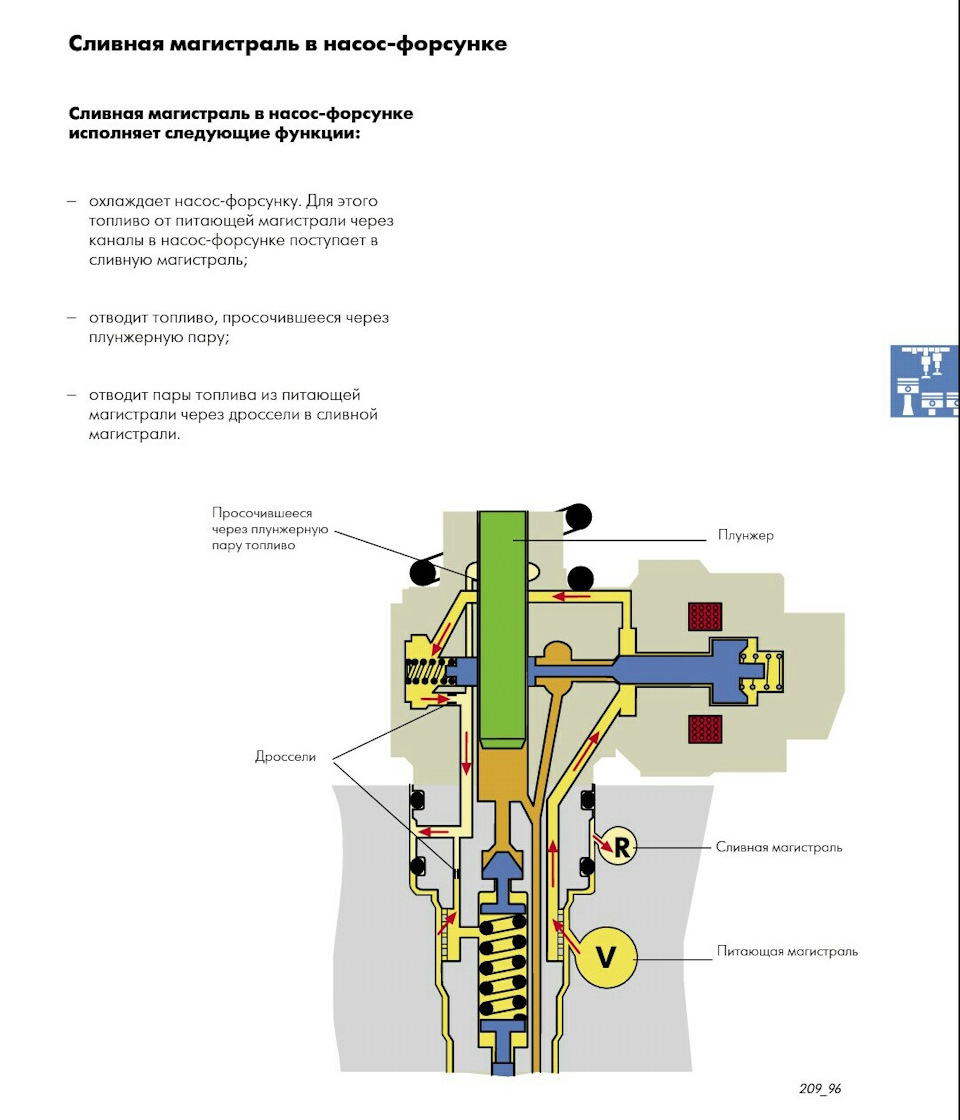 Сливная магистраль в насос-форсунке

Сливная магистраль в насос-форсунке исполняет следующие функции:

– охлаждает насос-форсунку. Для этого топливо от питающей магистрали через каналы в насос-форсунке поступает в сливную магистраль;

– отводит топливо, просочившееся через плунжерную пару;

– отводит пары топлива из питающей магистрали через дроссели в сливной магистрали.

Просочившееся через плунжерную пару топливо

Плунжер

Дроссели

R

Сливная магистраль

V

Питающая магистраль

209_96